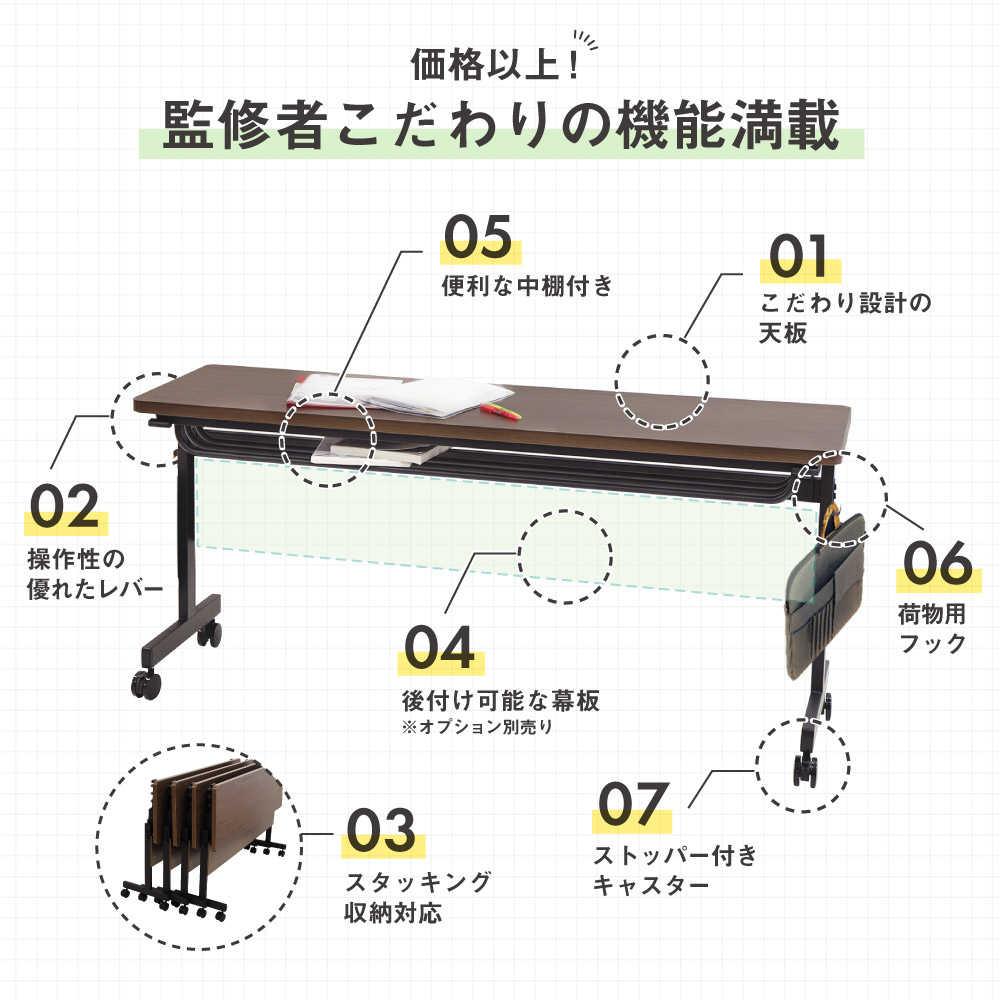 価格以上！
監修者こだわりの機能満載

05
便利な中棚付き

01
こだわり設計の天板

02
操作性の優れたレバー

06
荷物用フック

04
後付け可能な幕板
※オプション別売り

03
スタッキング収納対応

07
ストッパー付きキャスター