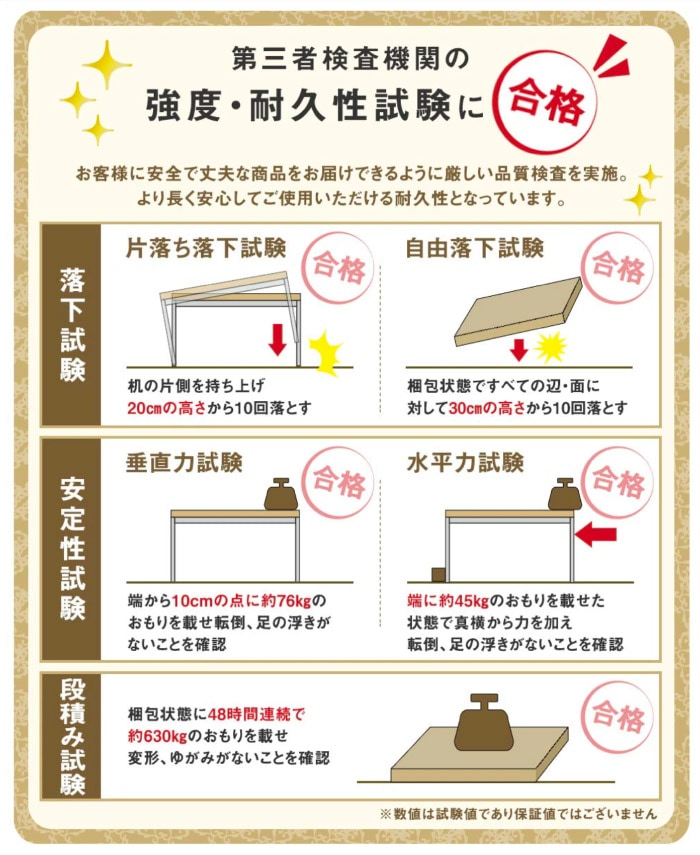 第三者検査機関の
強度・耐久性試験に 合格

お客様に安全で丈夫な商品をお届けできるように厳しい品質検査を実施。
より長く安心してご使用いただける耐久性となっています。

落下試験

片落ち落下試験 合格

机の片側を持ち上げ
20cmの高さから10回落とす

自由落下試験 合格

梱包状態ですべての辺・面に
対して30cmの高さから10回落とす

安定性試験

垂直力試験 合格

端から10cmの点に約76kgの
おもりを載せ転倒、足の浮きが
ないことを確認

水平力試験 合格

端に約45kgのおもりを載せた
状態で真横から力を加え
転倒、足の浮きがないことを確認

段積み試験

梱包状態に48時間連続で
約630kgのおもりを載せ
変形、ゆがみがないことを確認

合格

※数値は試験値であり保証値ではございません