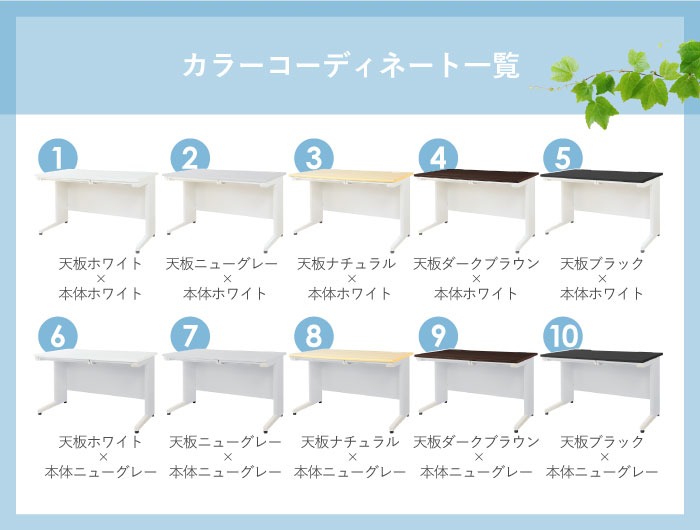 カラーコーディネート一覧

1
天板ホワイト
×
本体ホワイト

2
天板ニューグレー
×
本体ホワイト

3
天板ナチュラル
×
本体ホワイト

4
天板ダークブラウン
×
本体ホワイト

5
天板ブラック
×
本体ホワイト

6
天板ホワイト
×
本体ニューグレー

7
天板ニューグレー
×
本体ニューグレー

8
天板ナチュラル
×
本体ニューグレー

9
天板ダークブラウン
×
本体ニューグレー

10
天板ブラック
×
本体ニューグレー